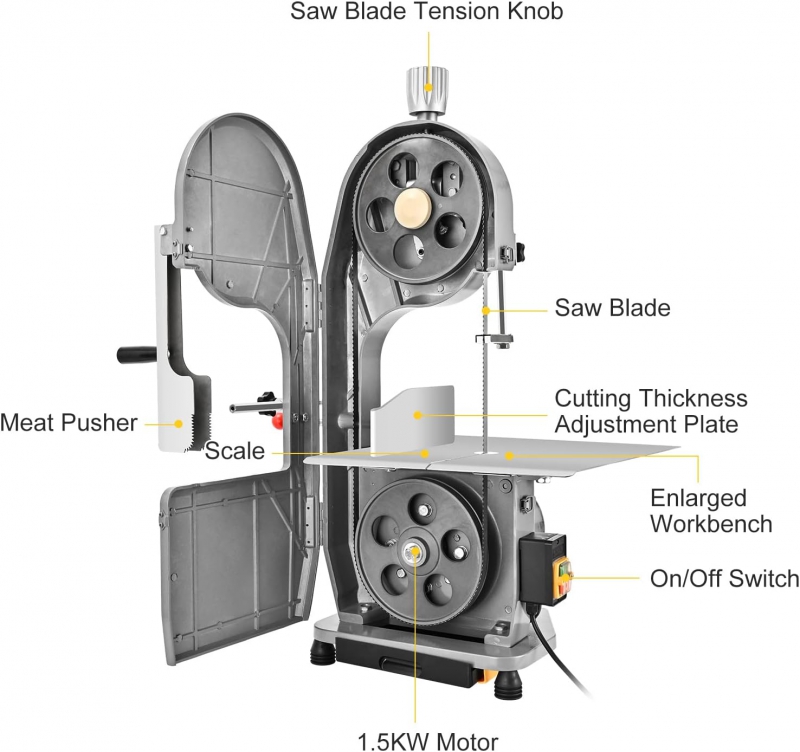 Saw Blade Tension Knob

Saw Blade

Cutting Thickness Adjustment Plate

Meat Pusher

Scale

Enlarged Workbench

On/Off Switch

1.5KW Motor